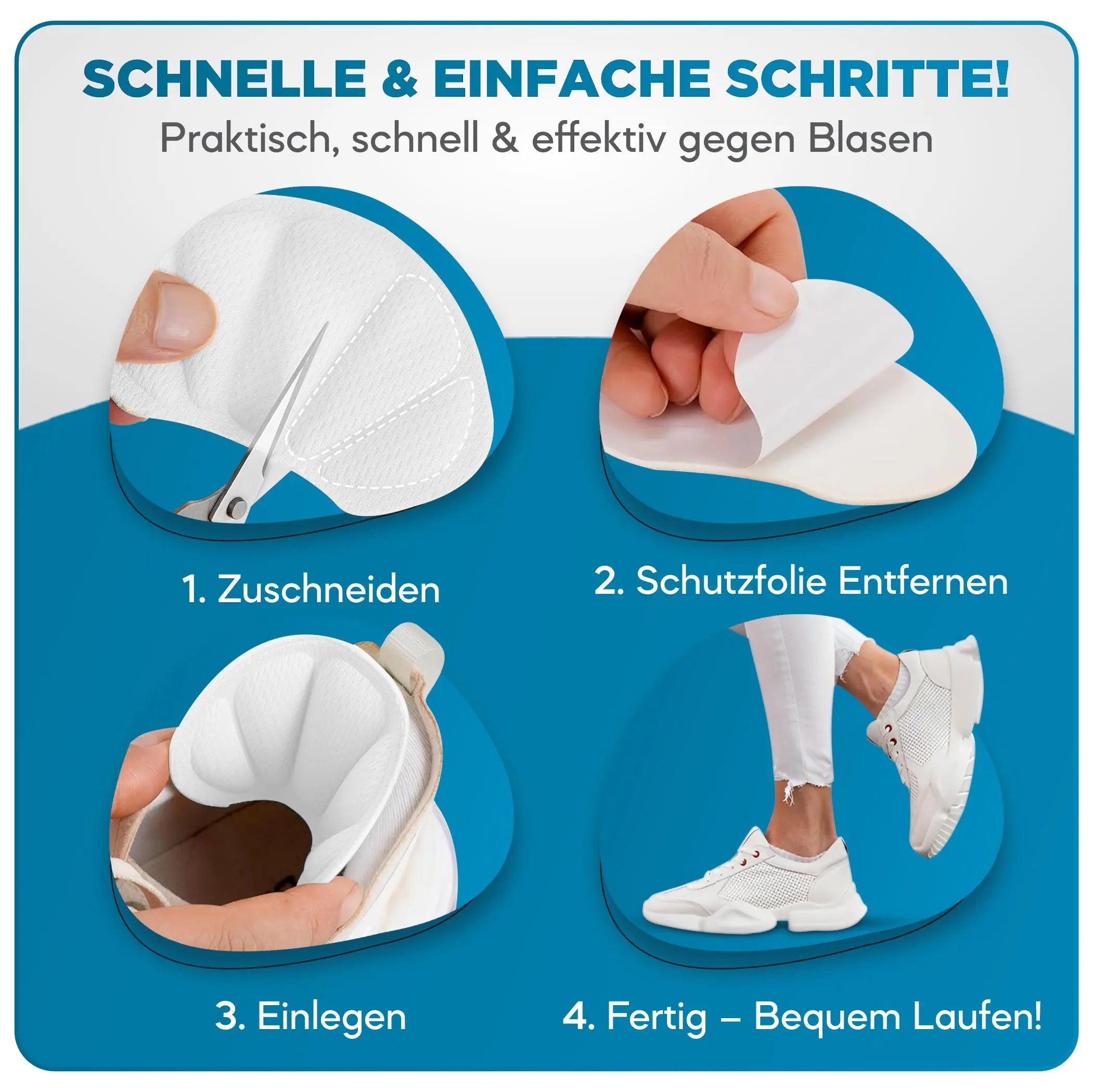 SCHNELLE & EINFACHE SCHRITTE!
Praktisch, schnell & effektiv gegen Blasen

1. Zuschneiden

2. Schutzfolie Entfernen

3. Einlegen

4. Fertig – Bequem Laufen!